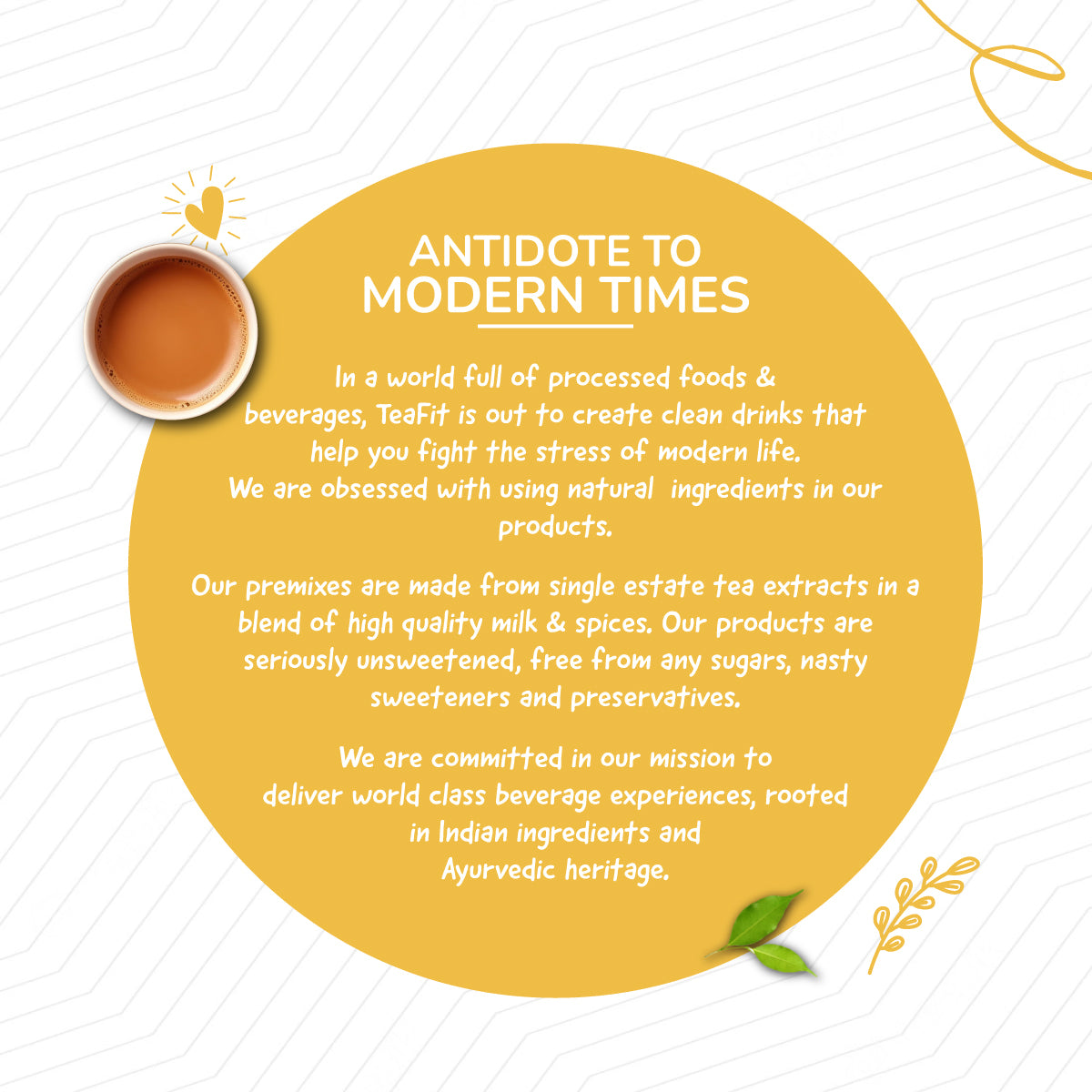 ANTIDOTE TO MODERN TIMES

In a world full of processed foods & beverages, TeaFit is out to create clean drinks that help you fight the stress of modern life. We are obsessed with using natural ingredients in our products.

Our premixes are made from single estate tea extracts in a blend of high quality milk & spices. Our products are seriously unsweetened, free from any sugars, nasty sweeteners and preservatives.

We are committed in our mission to deliver world class beverage experiences, rooted in Indian ingredients and Ayurvedic heritage.