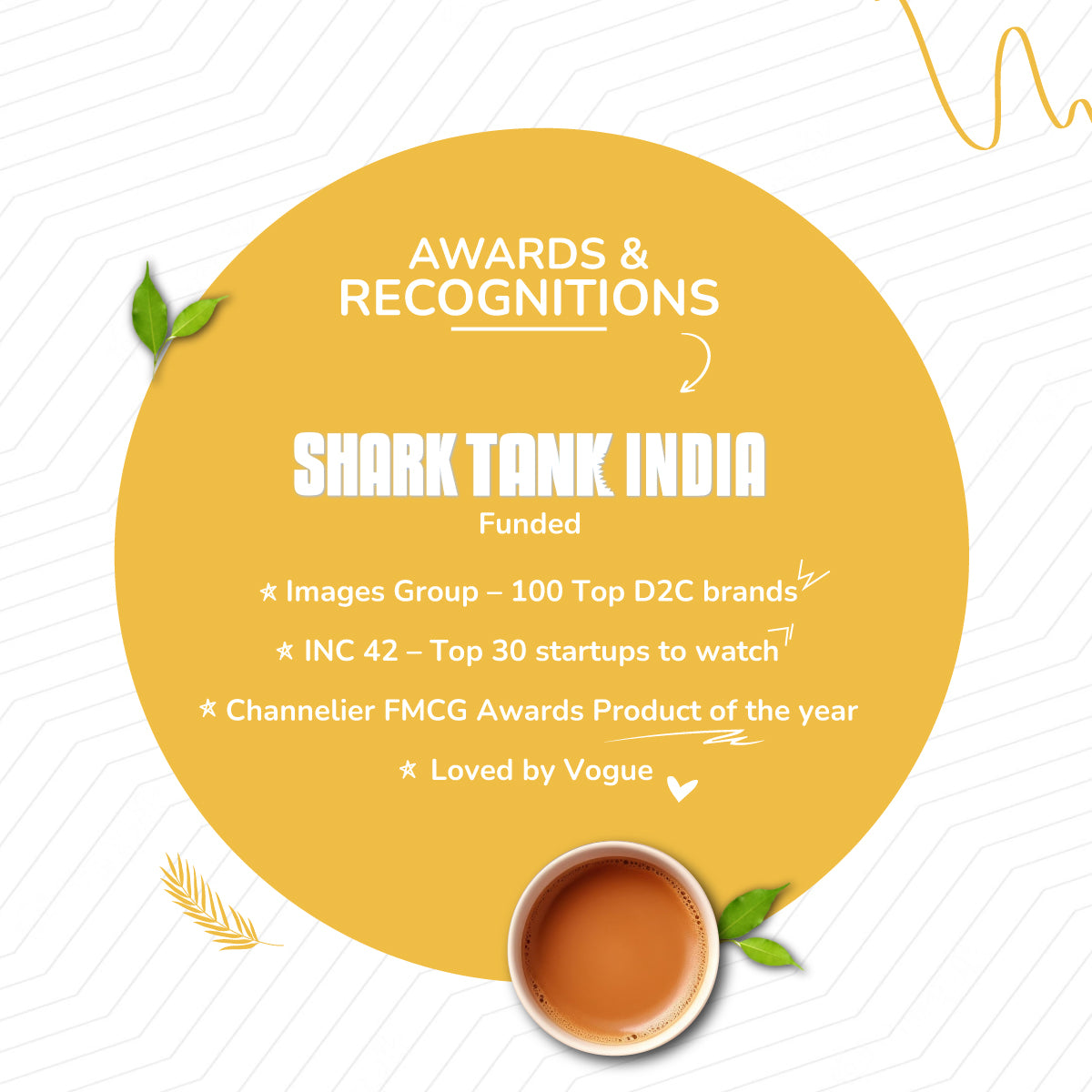 AWARDS &
RECOGNITIONS

SHARK TANK INDIA
Funded

☆ Images Group – 100 Top D2C brands

☆ INC 42 – Top 30 startups to watch

☆ Channelier FMCG Awards Product of the year

☆ Loved by Vogue